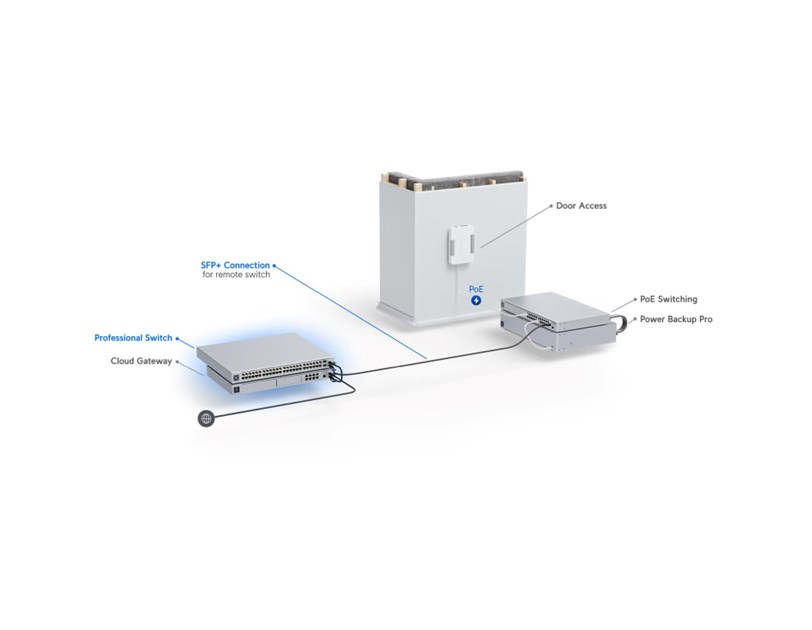 Door Access

SFP+ Connection
for remote switch

PoE

PoE Switching
Power Backup Pro

Professional Switch
Cloud Gateway