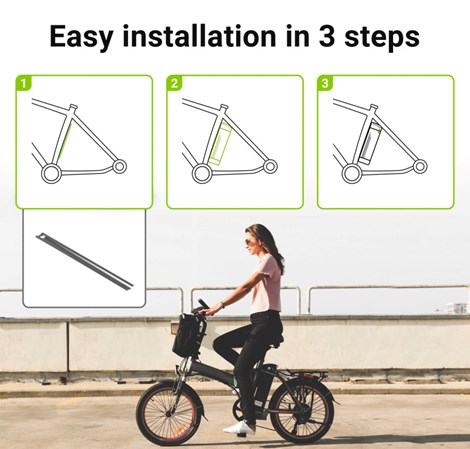 Easy installation in 3 steps

1

2

3