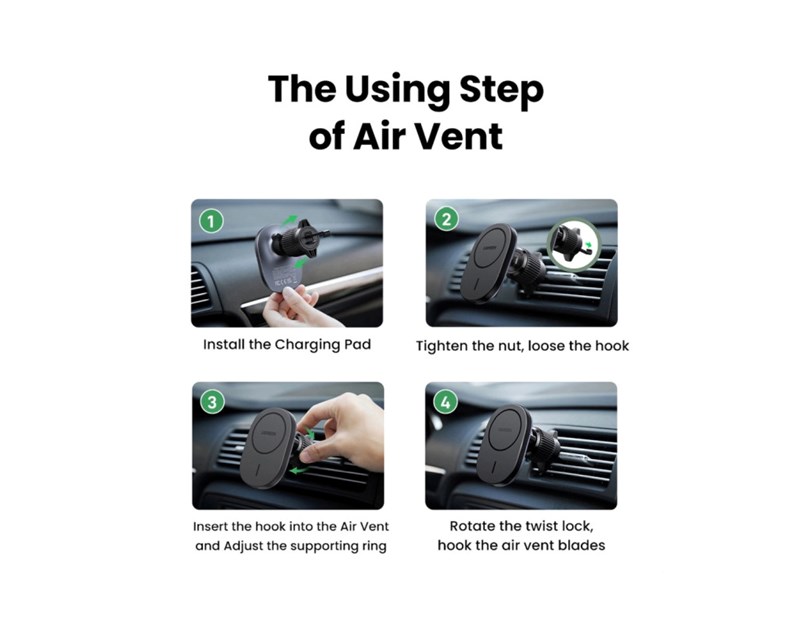 The Using Step of Air Vent

1

Install the Charging Pad

2

Tighten the nut, loose the hook

3

Insert the hook into the Air Vent and Adjust the supporting ring

4

Rotate the twist lock, hook the air vent blades