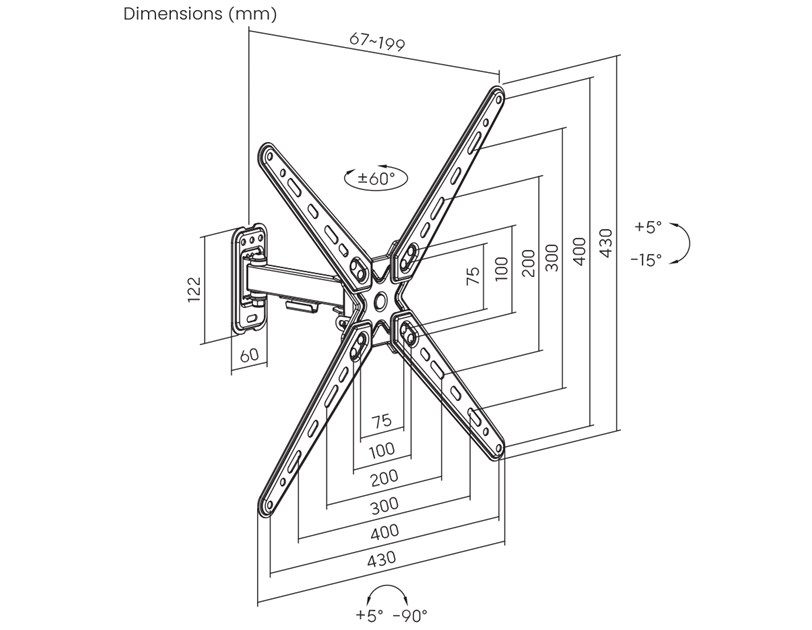 Dimensions (mm)

67~199

±60°

122

60

75
100
200
300
400
430

+5°
-15°

75
100
200
300
400
430

+5° -90°